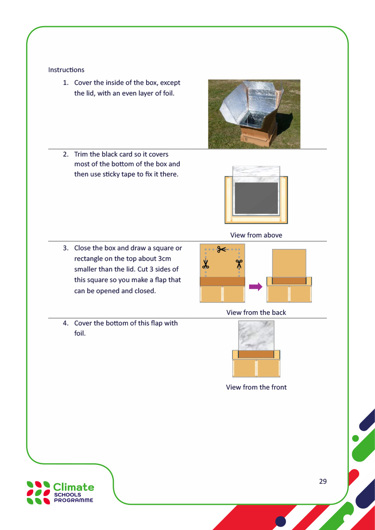 Instructions

1. Cover the inside of the box, except the lid, with an even layer of foil.

2. Trim the black card so it covers most of the bottom of the box and then use sticky tape to fix it there.

View from above

3. Close the box and draw a square or rectangle on the top about 3cm smaller than the lid. Cut 3 sides of this square so you make a flap that can be opened and closed.

View from the back

4. Cover the bottom of this flap with foil.

View from the front

29

Climate SCHOOLS PROGRAMME